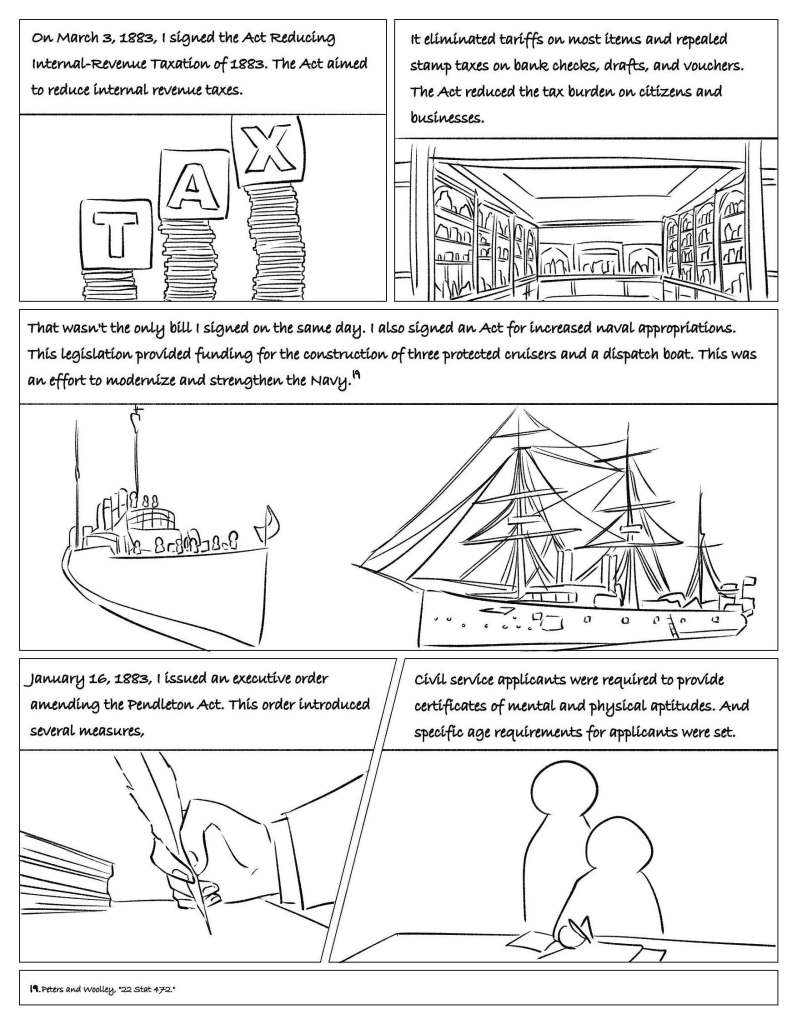 On March 3, 1883, I signed the Act Reducing Internal-Revenue Taxation of 1883. The Act aimed to reduce internal revenue taxes.

T A X

It eliminated tariffs on most items and repealed stamp taxes on bank checks, drafts, and vouchers. The Act reduced the tax burden on citizens and businesses.

That wasn't the only bill I signed on the same day. I also signed an Act for increased naval appropriations. This legislation provided funding for the construction of three protected cruisers and a dispatch boat. This was an effort to modernize and strengthen the Navy.$^{19}$

January 16, 1883, I issued an executive order amending the Pendleton Act. This order introduced several measures,

Civil service applicants were required to provide certificates of mental and physical aptitudes. And specific age requirements for applicants were set.

19. Peters and Woolley, "22 Stat 472."